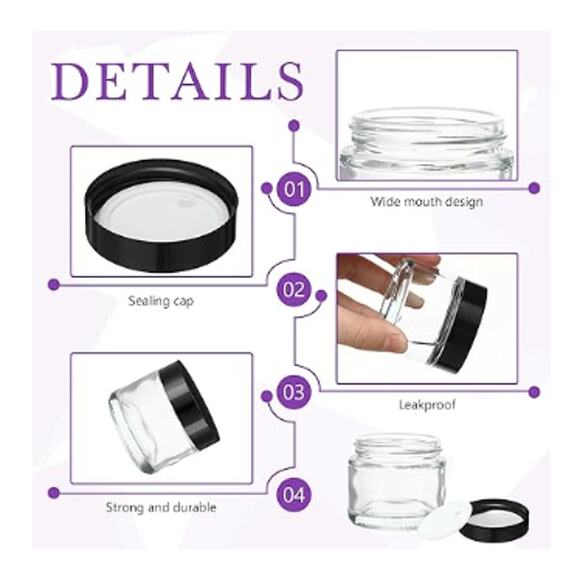 DETAILS

01

Wide mouth design

Sealing cap

02

03

Leakproof

Strong and durable

04